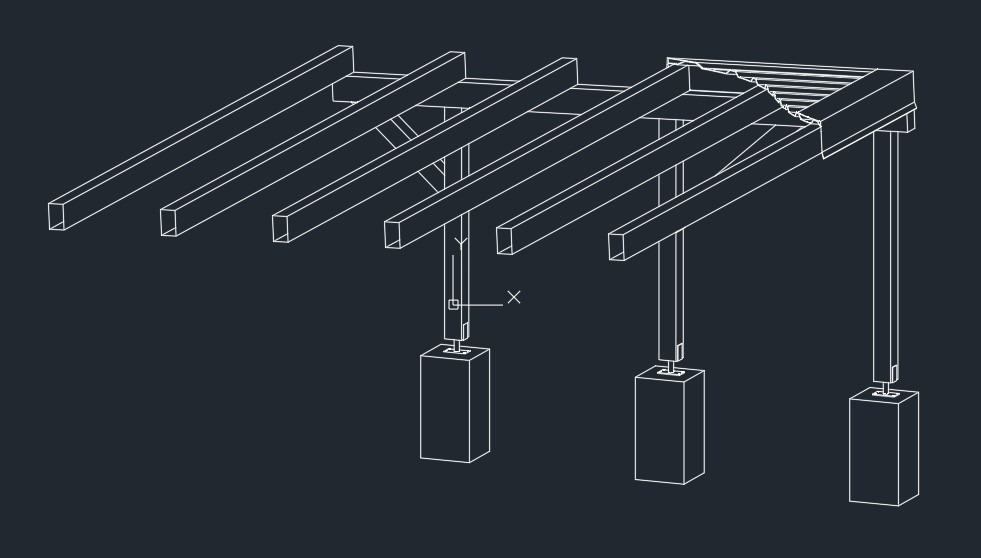 Y
X