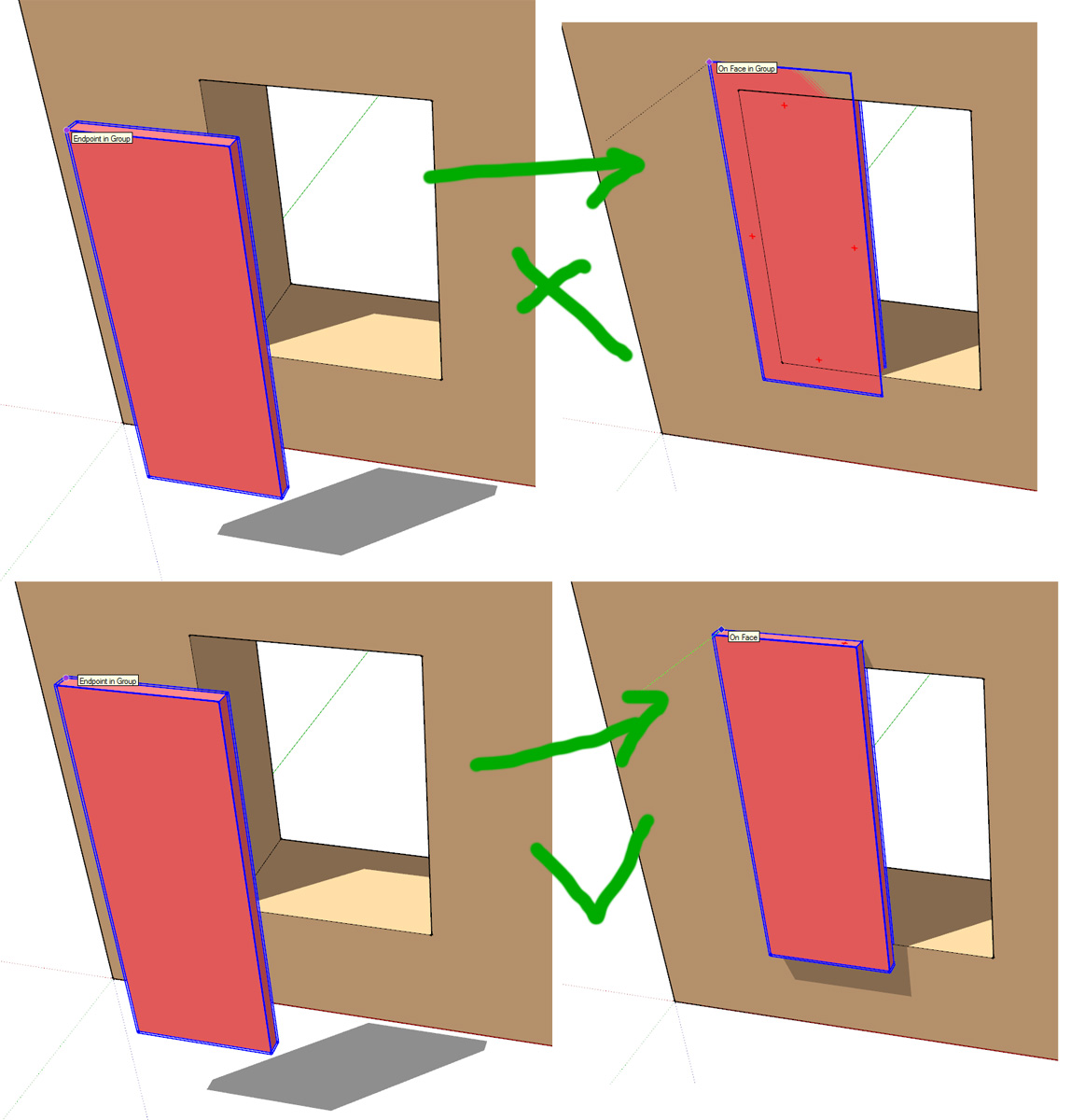 Endpoint in Group

On Face in Group

Endpoint in Group

On Face